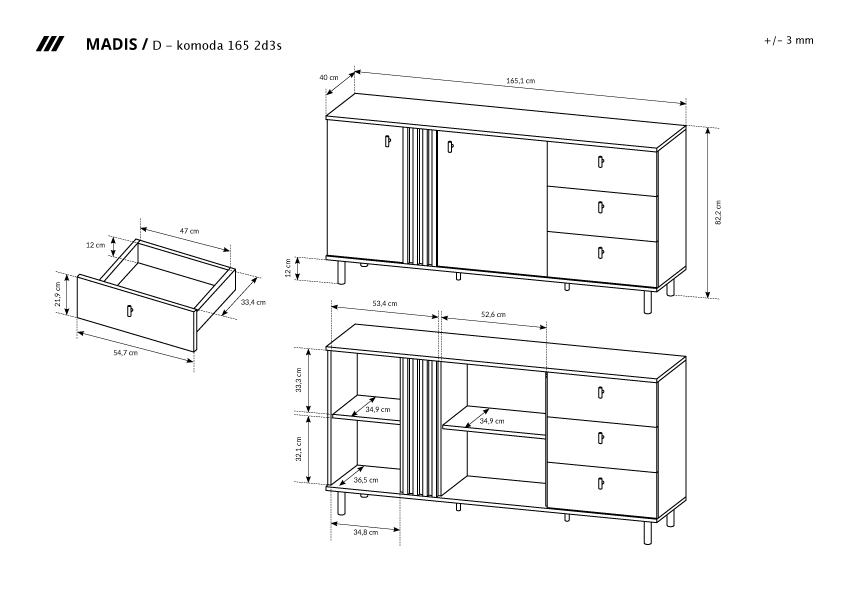 MADIS / D – komoda 165 2d3s

+/- 3 mm

40 cm
165,1 cm
82,2 cm
12 cm

47 cm
12 cm
21,9 cm
33,4 cm
54,7 cm

53,4 cm
52,6 cm
33,3 cm
34,9 cm
34,9 cm
32,1 cm
36,5 cm
34,8 cm